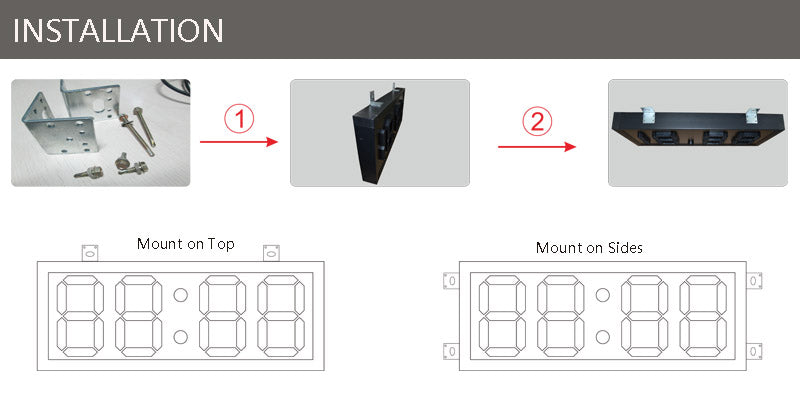 INSTALLATION

①

②

Mount on Top

Mount on Sides